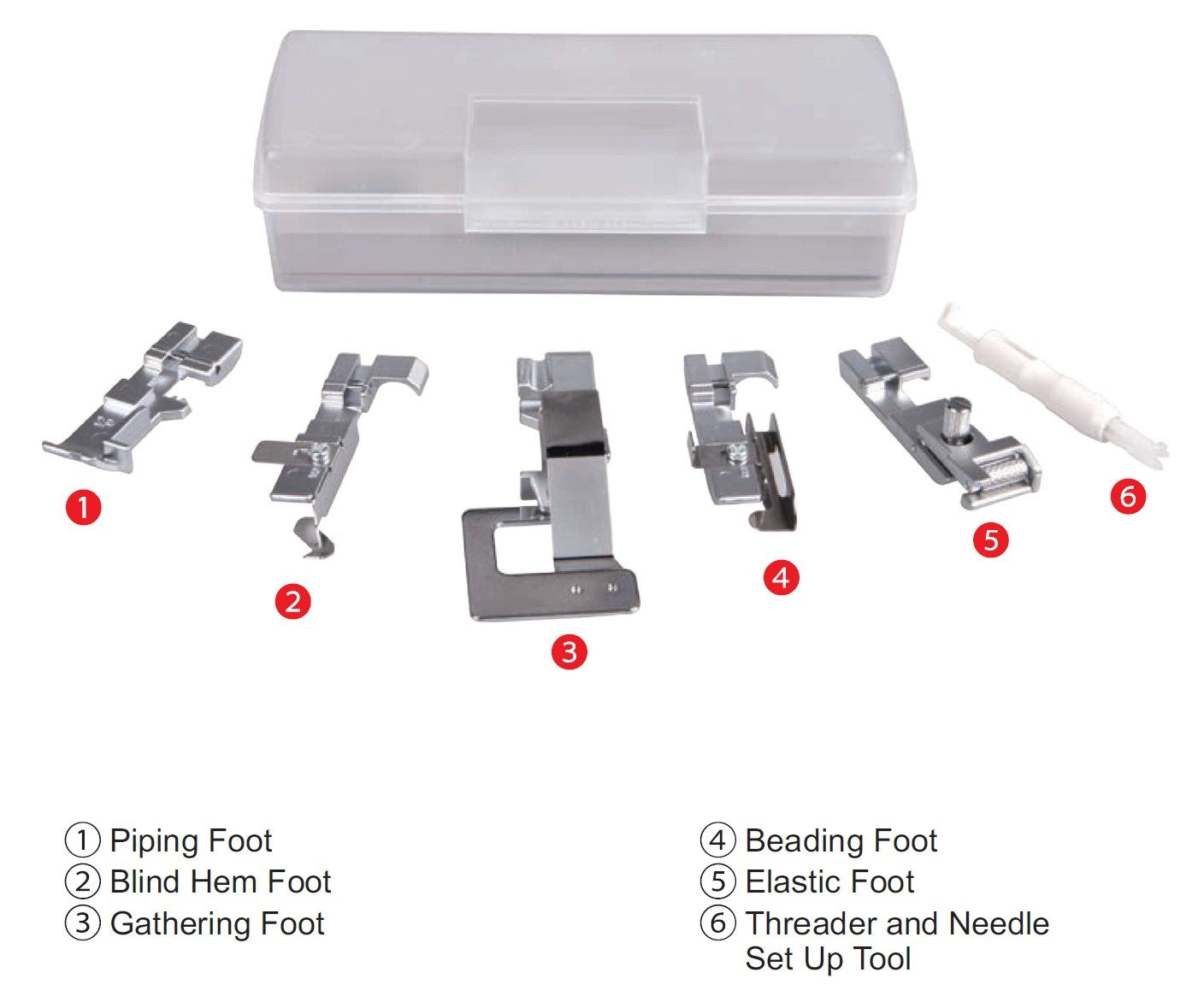 1
2
3
4
5
6

① Piping Foot
② Blind Hem Foot
③ Gathering Foot

④ Beading Foot
⑤ Elastic Foot
⑥ Threader and Needle Set Up Tool