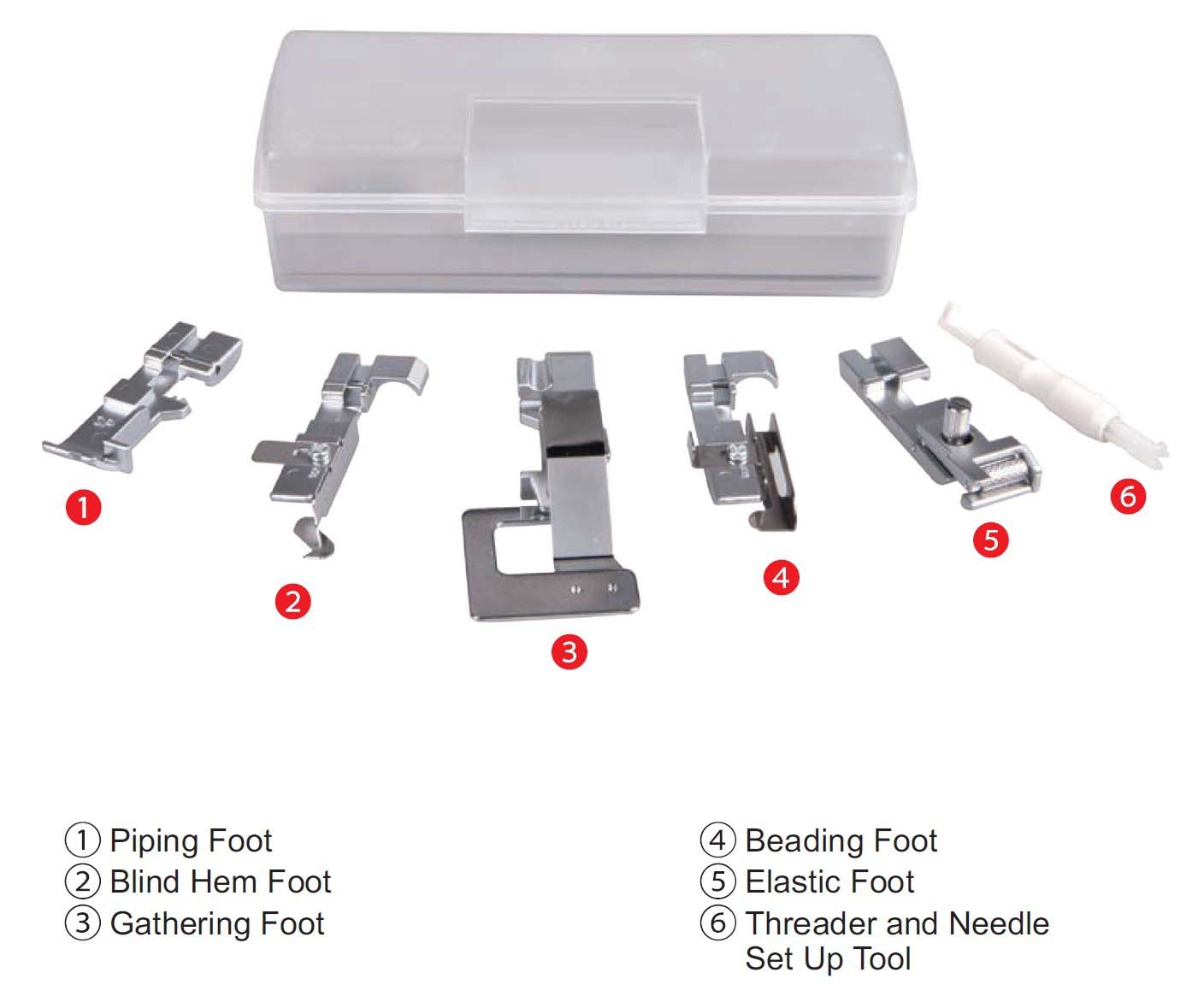 1
2
3
4
5
6

① Piping Foot
② Blind Hem Foot
③ Gathering Foot

④ Beading Foot
⑤ Elastic Foot
⑥ Threader and Needle Set Up Tool