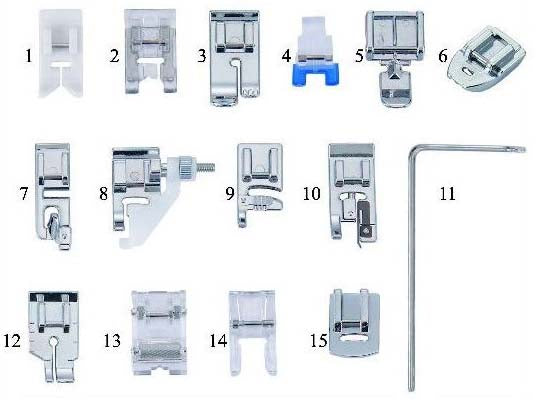 1 2 3 4 5 6

7 8 9 10 11

12 13 14 15